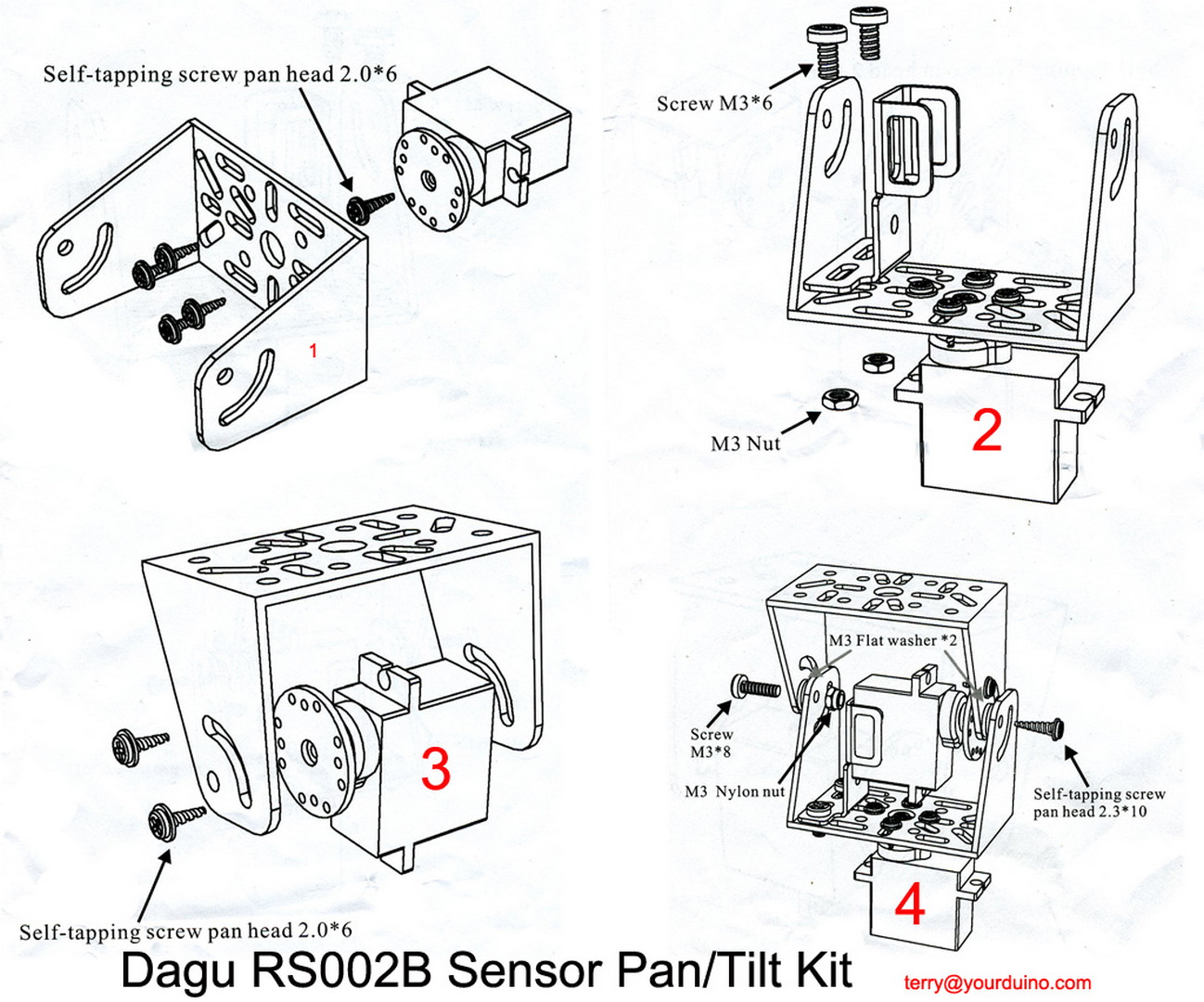 Self-tapping screw pan head 2.0*6

1

Screw M3*6

M3 Nut

2

3

Self-tapping screw pan head 2.0*6

M3 Flat washer *2

Screw M3*8

M3 Nylon nut

Self-tapping screw pan head 2.3*10

4

Dagu RS002B Sensor Pan/Tilt Kit

terry@yourduino.com